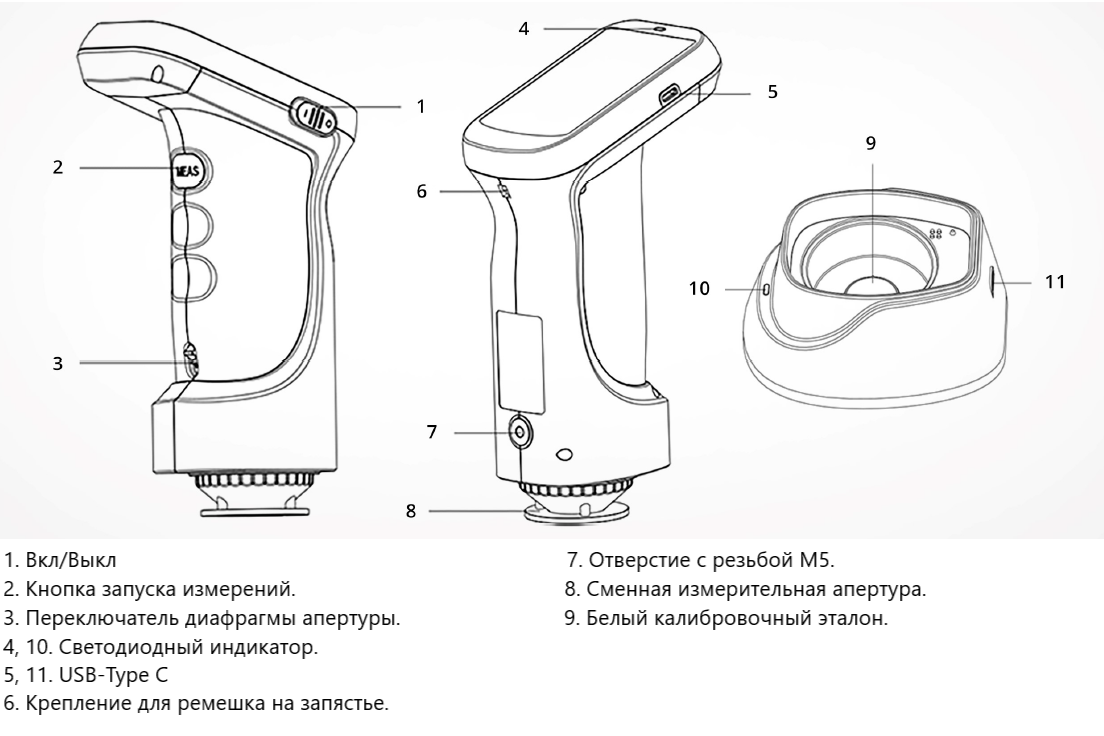 4

1

5

2

MEAS

9

6

10

11

3

7

8

1. Вкл/Выкл
2. Кнопка запуска измерений.
3. Переключатель диафрагмы апертуры.
4, 10. Светодиодный индикатор.
5, 11. USB-Type C
6. Крепление для ремешка на запястье.

7. Отверстие с резьбой M5.
8. Сменная измерительная апертура.
9. Белый калибровочный эталон.