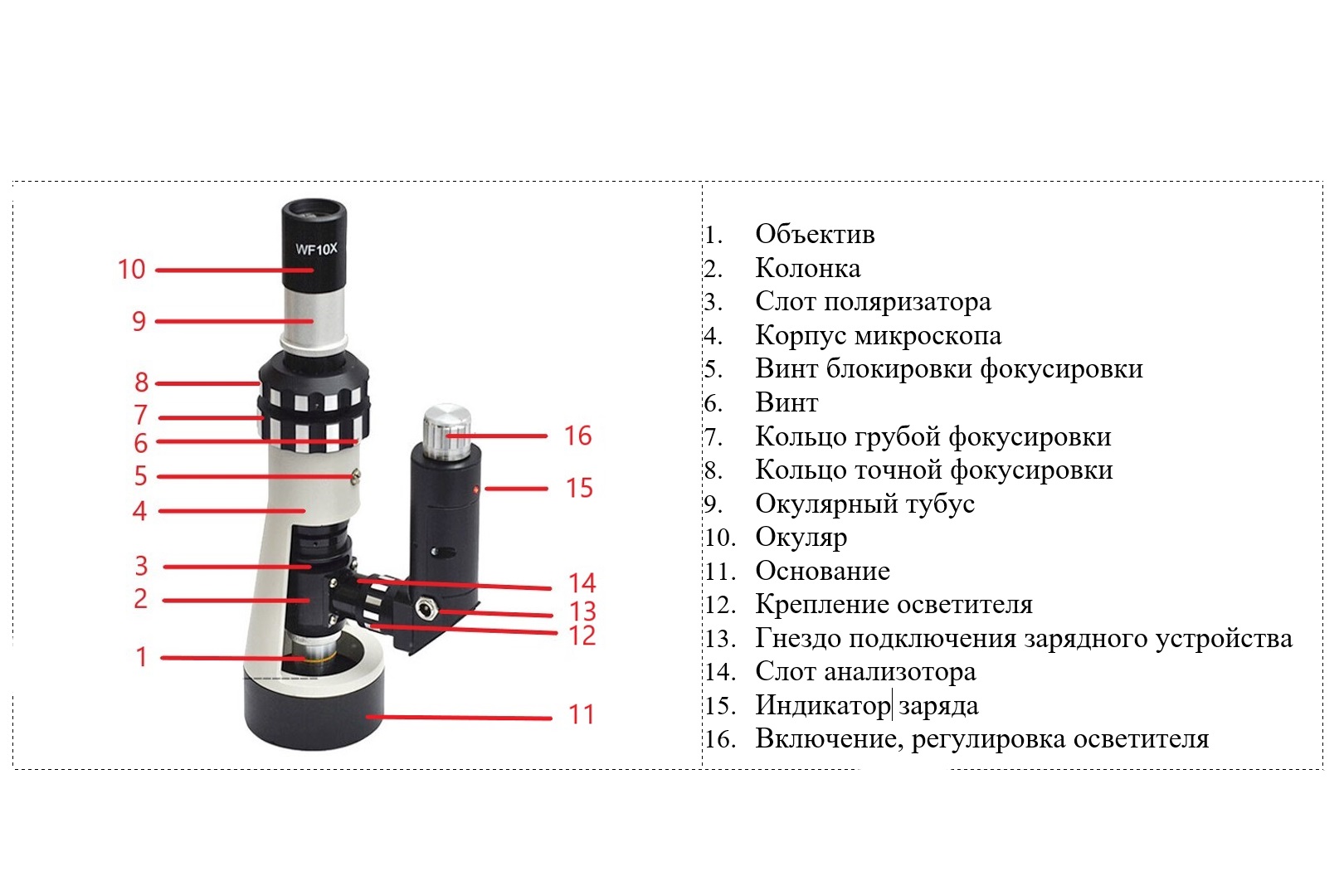 WF10X

10
9
8
7
6
5
4
3
2
1
16
15
14
13
12
11

1. Объектив
2. Колонка
3. Слот поляризатора
4. Корпус микроскопа
5. Винт блокировки фокусировки
6. Винт
7. Кольцо грубой фокусировки
8. Кольцо точной фокусировки
9. Окулярный тубус
10. Окуляр
11. Основание
12. Крепление осветителя
13. Гнездо подключения зарядного устройства
14. Слот анализотора
15. Индикатор заряда
16. Включение, регулировка осветителя